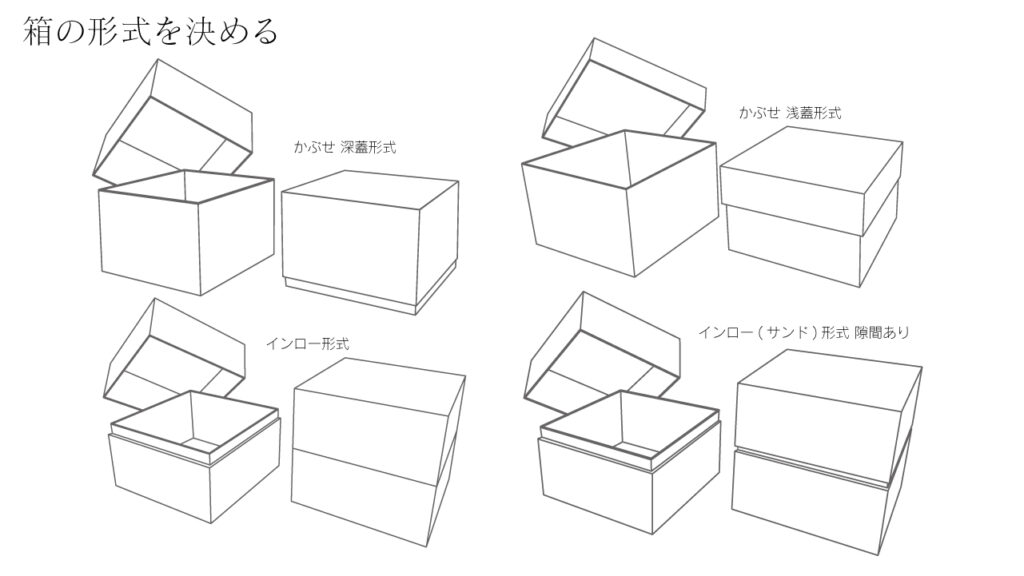 箱の形式を決める

かぶせ 深蓋形式

かぶせ 浅蓋形式

インロー形式

インロー（サンド）形式 隙間あり